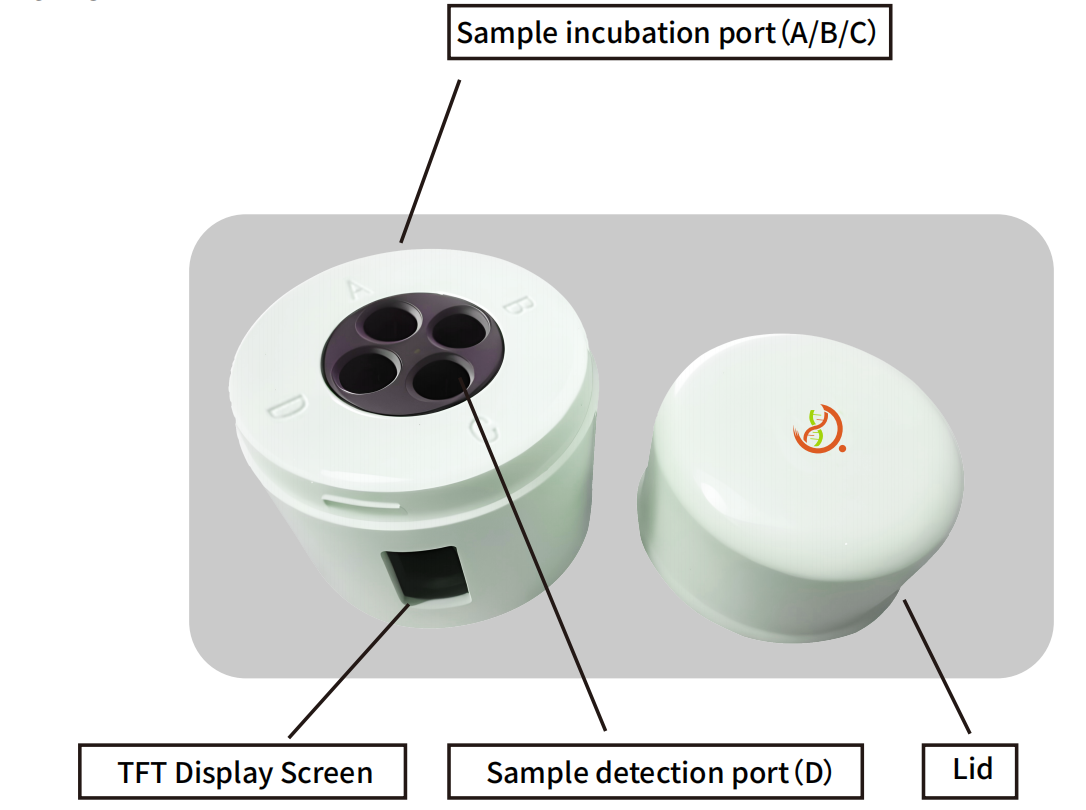 Sample incubation port (A/B/C)

A
B
D
C

TFT Display Screen

Sample detection port (D)

Lid